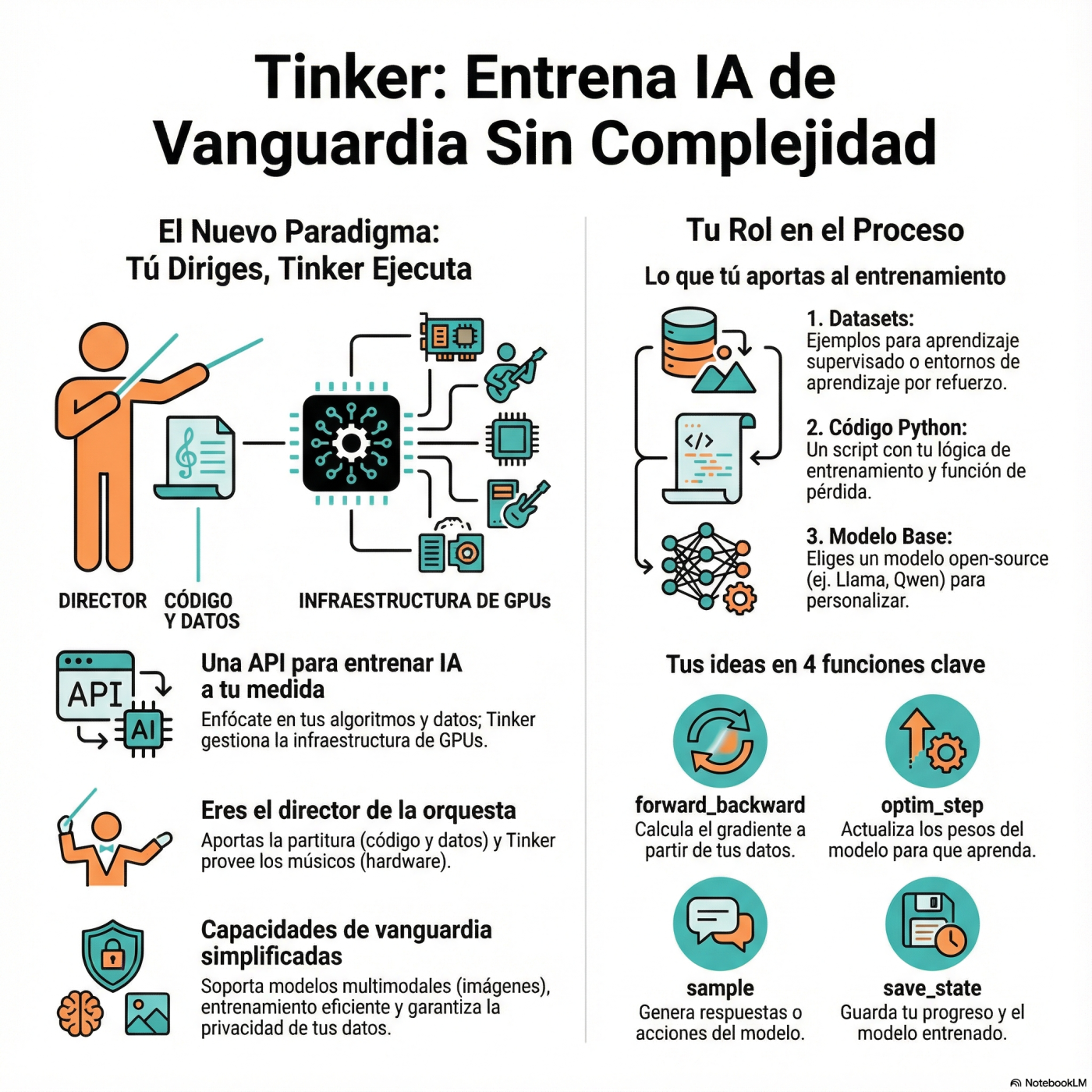 Tinker: Entrena IA de Vanguardia Sin Complejidad

El Nuevo Paradigma: Tú Diriges, Tinker Ejecuta

DIRECTOR

CÓDIGO Y DATOS

INFRAESTRUCTURA DE GPUs

API

AI

Una API para entrenar IA a tu medida

Enfócate en tus algoritmos y datos; Tinker gestiona la infraestructura de GPUs.

Eres el director de la orquesta

Aportas la partitura (código y datos) y Tinker provee los músicos (hardware).

Capacidades de vanguardia simplificadas

Soporta modelos multimodales (imágenes), entrenamiento eficiente y garantiza la privacidad de tus datos.

Tu Rol en el Proceso

Lo que tú aportas al entrenamiento

1. Datasets:
Ejemplos para aprendizaje supervisado o entornos de aprendizaje por refuerzo.

2. Código Python:
Un script con tu lógica de entrenamiento y función de pérdida.

3. Modelo Base:
Eliges un modelo open-source (ej. Llama, Qwen) para personalizar.

Tus ideas en 4 funciones clave

forward_backward
Calcula el gradiente a partir de tus datos.

optim_step
Actualiza los pesos del modelo para que aprenda.

sample
Genera respuestas o acciones del modelo.

save_state
Guarda tu progreso y el modelo entrenado.

NotebookLM